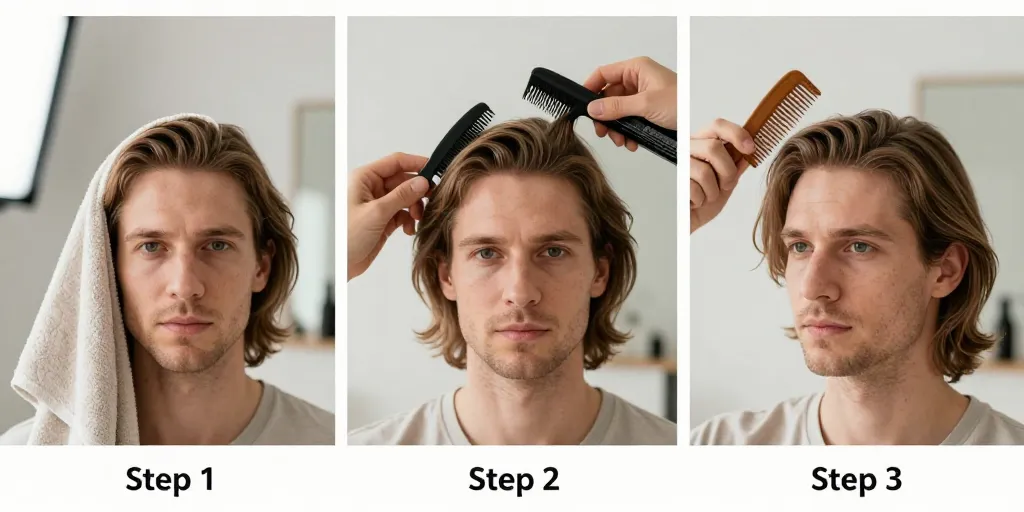 Step 1

Step 2

Step 3